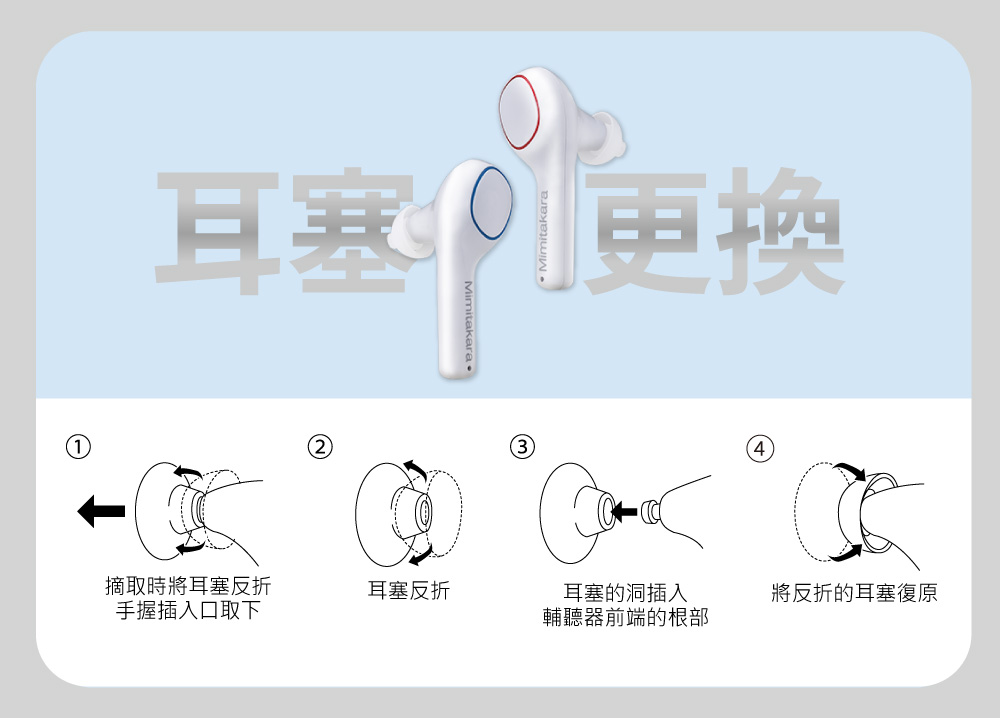 耳塞更換

Mimitakara

Mimitakara

①
摘取時將耳塞反折
手握插入口取下

②
耳塞反折

③
耳塞的洞插入
輔聽器前端的根部

④
將反折的耳塞復原